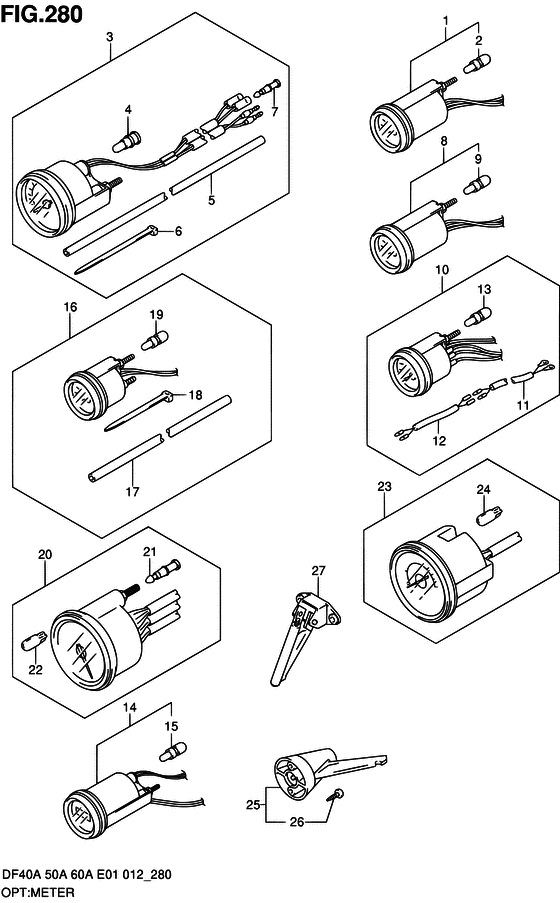 FIG.280

3
4
7
5
6

1
2

8
9

10
13
11
12

16
19
18
17

23
24

20
21
22

27

14
15

25
26

DF40A 50A 60A E01 012_280
OPT:METER