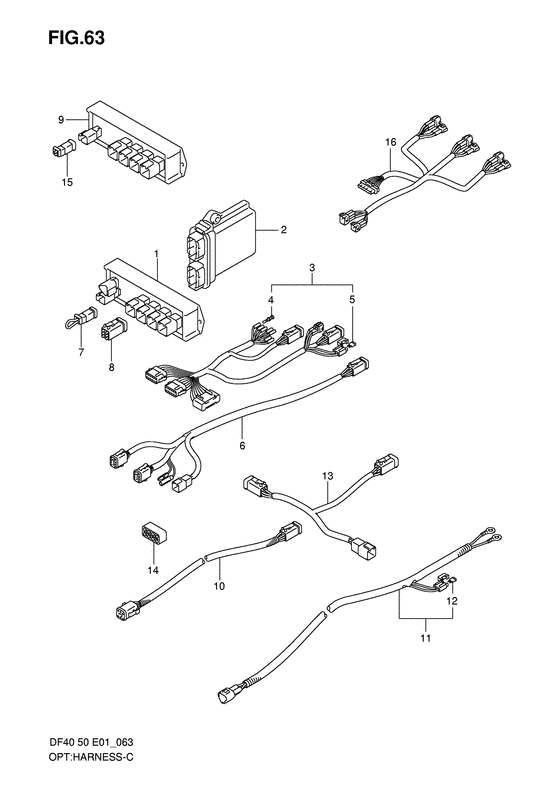 FIG.63

9
15
16
2
1
3
4
5
7
8
6
13
14
10
12
11

DF40 50 E01_063
OPT:HARNESS-C