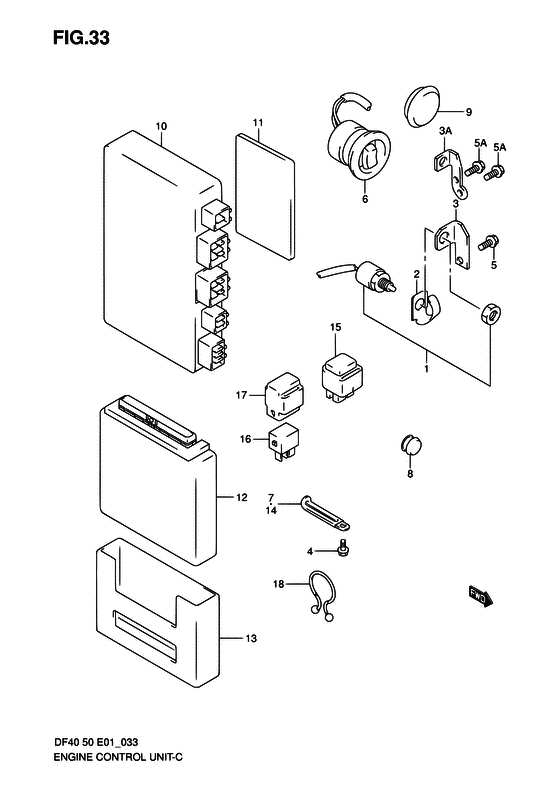 FIG.33

10
11
9
3A
5A
5A
6
3
5
2
15
1
17
16
8
12
7
14
4
18
FWD
13

DF40 50 E01_033
ENGINE CONTROL UNIT-C