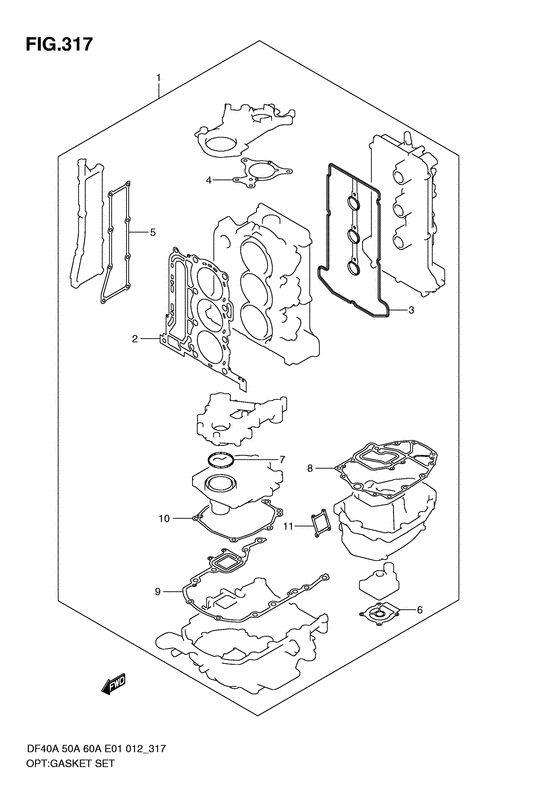 FIG.317

1

4

5

3

2

7

8

10

11

9

6

FWD

DF40A 50A 60A E01 012_317
OPT:GASKET SET