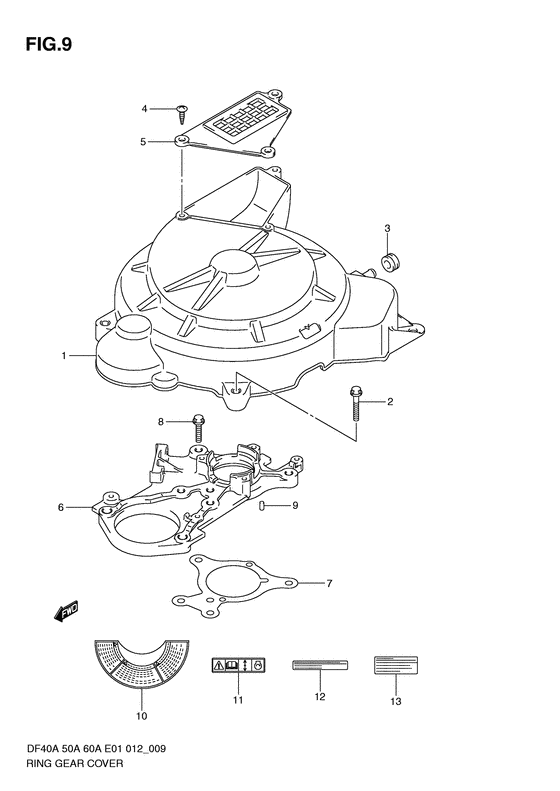 FIG.9

4
5
3
1
2
8
6
9
7
FWD
10
11
12
13

DF40A 50A 60A E01 012_009
RING GEAR COVER