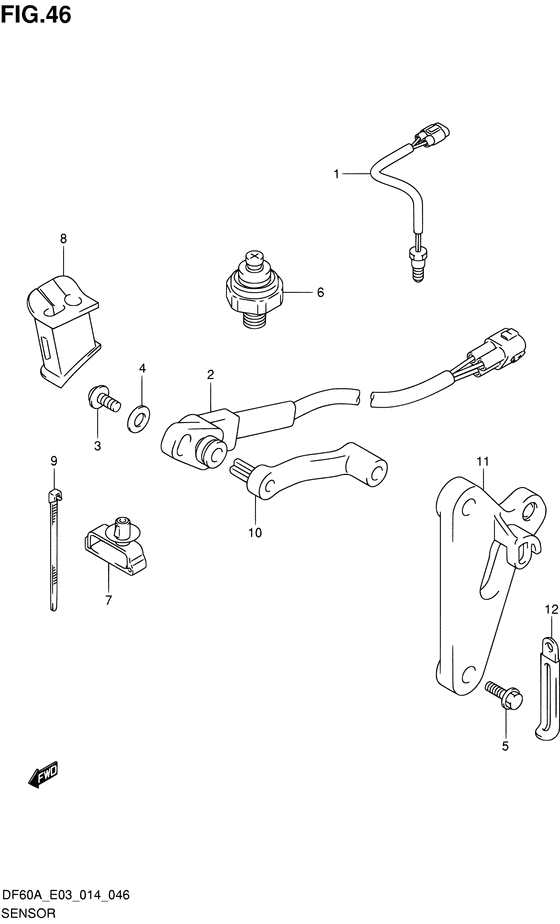 FIG.46

1

8

6

4

2

3

9

10

11

7

12

5

FWD

DF60A_E03_014_046
SENSOR