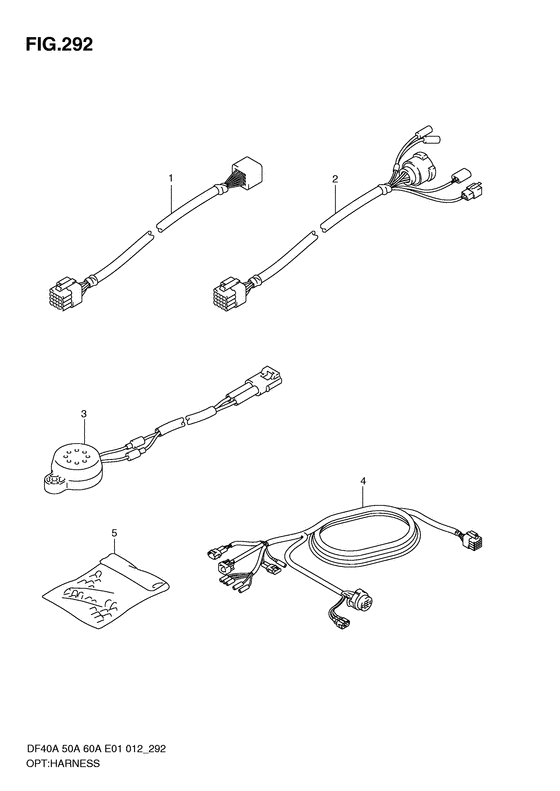 FIG.292

1

2

3

4

5

DF40A 50A 60A E01 012_292
OPT:HARNESS