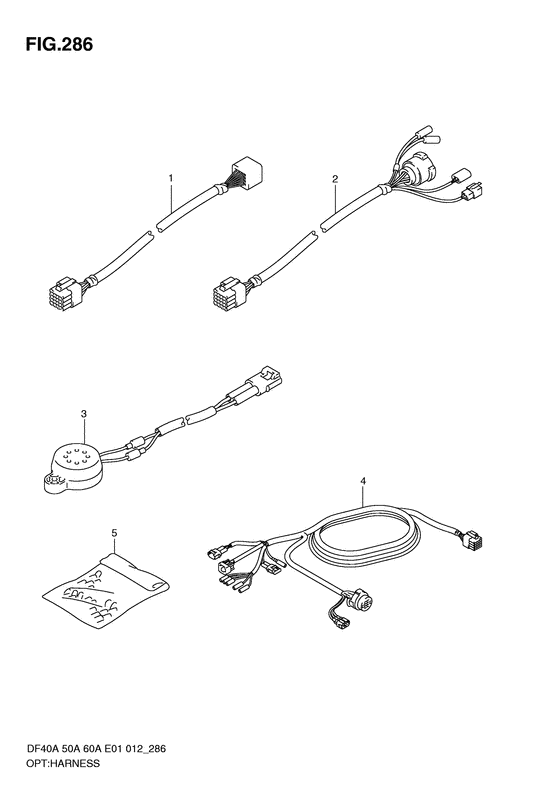 FIG.286

1

2

3

4

5

DF40A 50A 60A E01 012_286
OPT:HARNESS