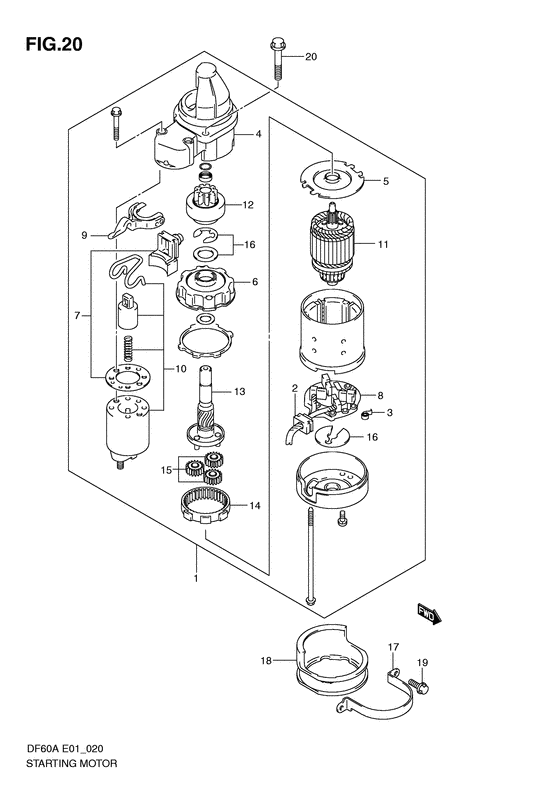 FIG.20

20
4
5
12
9
16
11
6
7
10
13
2
8
3
16
15
14
1
FWD
17
18
19

DF60A E01_020
STARTING MOTOR