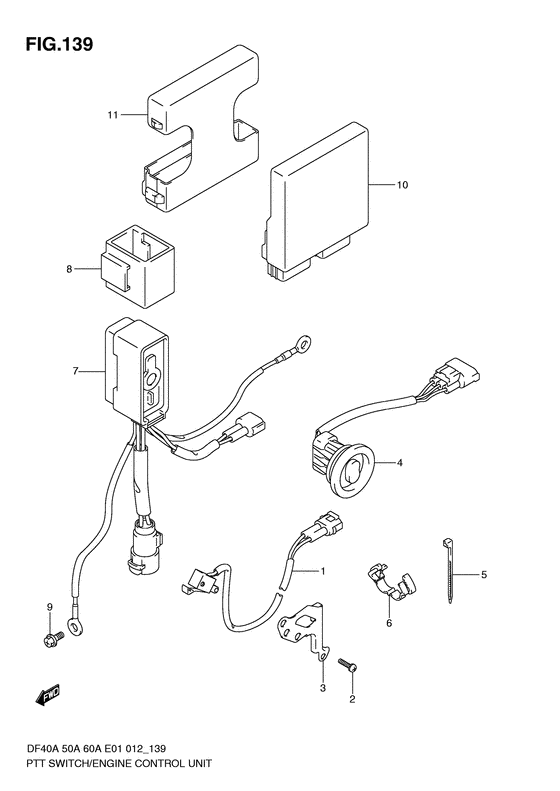 FIG.139

11

10

8

7

4

1

5

6

9

3

2

FWD

DF40A 50A 60A E01 012_139
PTT SWITCH/ENGINE CONTROL UNIT