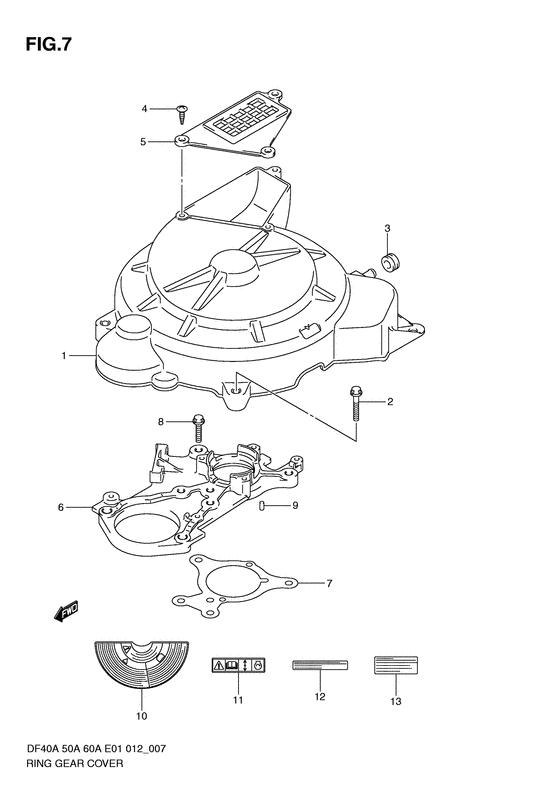 FIG.7

4
5
3
1
2
8
6
9
7
FWD
10
11
12
13

DF40A 50A 60A E01 012_007
RING GEAR COVER