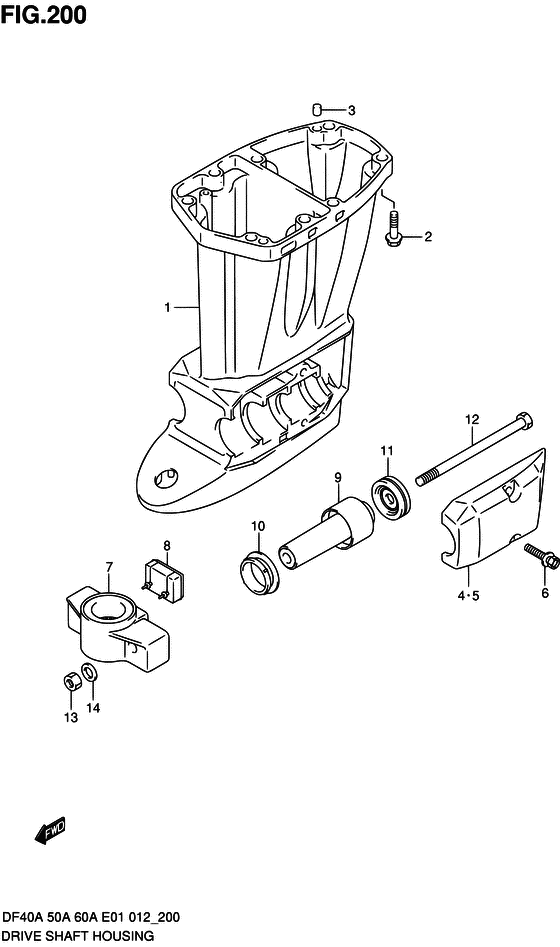 FIG.200

3

2

1

12

11

9

10

8

7

4・5

6

13

14

FWD

DF40A 50A 60A E01 012_200
DRIVE SHAFT HOUSING