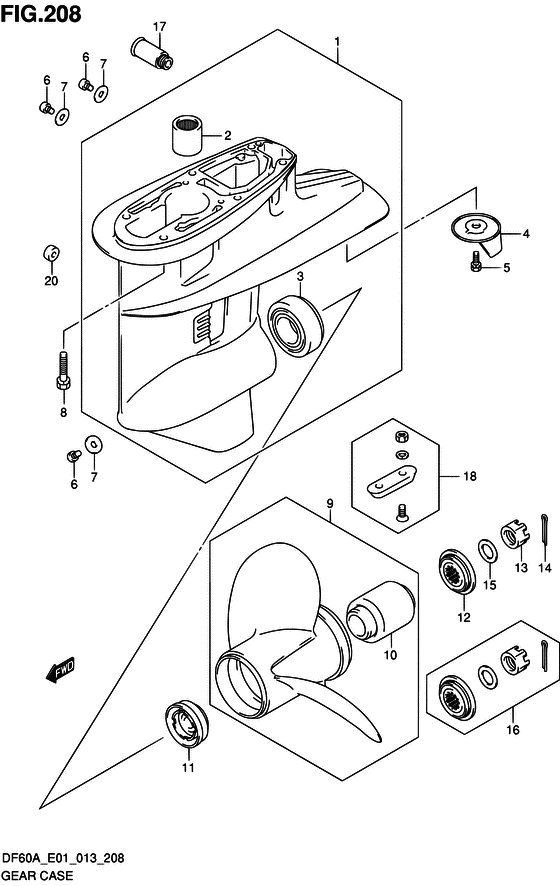 FIG.208

17
1
6
7
6
7
2
4
5
20
3
8
6
7
18
9
13
14
15
12
10
FWD
16
11

DF60A_E01_013_208
GEAR CASE