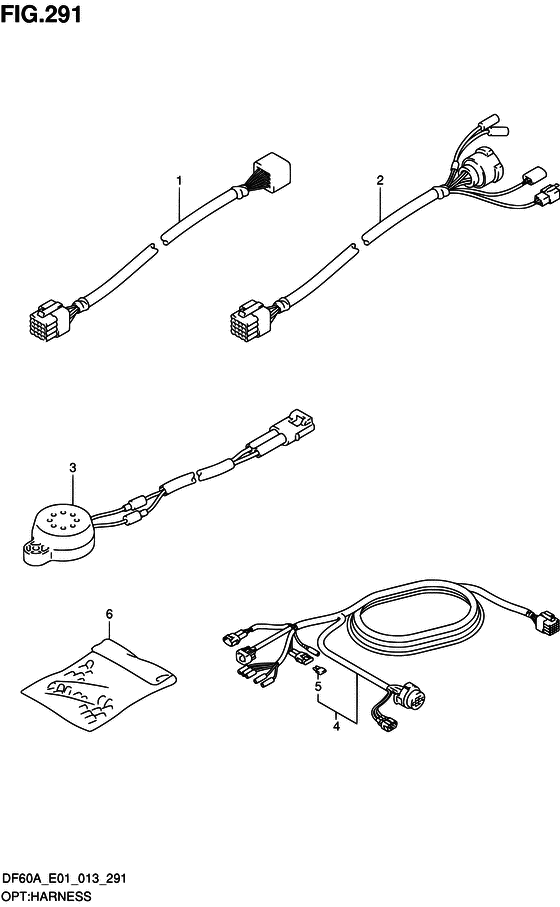 FIG.291

1

2

3

6

5

4

DF60A_E01_013_291
OPT:HARNESS