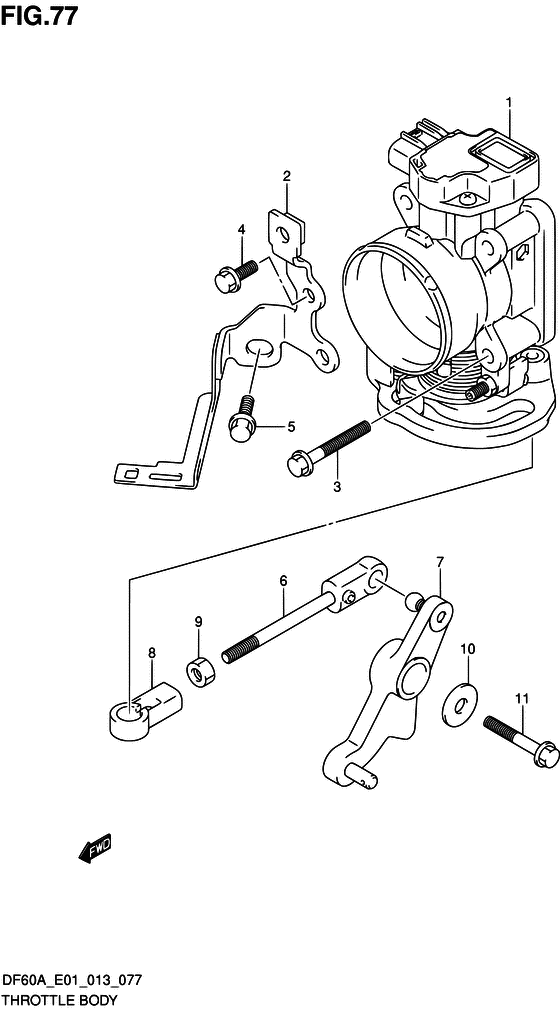 FIG.77

1

2

4

5

3

6

7

9

8

10

11

FWD

DF60A_E01_013_077
THROTTLE BODY