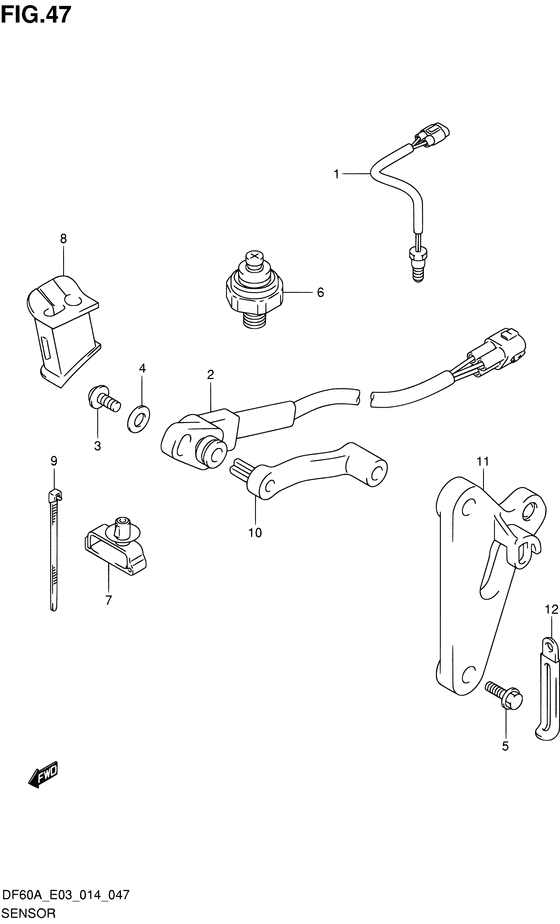 FIG.47

1

8

6

4

2

3

9

10

11

7

12

5

FWD

DF60A_E03_014_047
SENSOR