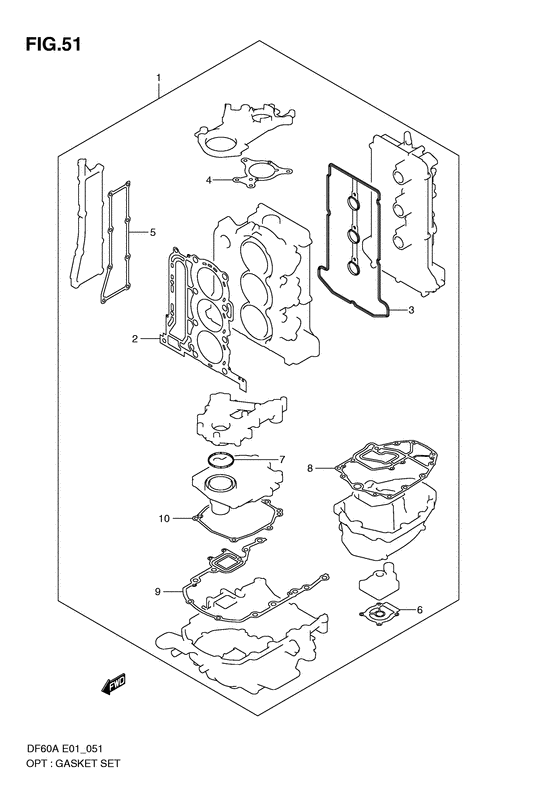 FIG.51

1

4

5

3

2

7

8

10

9

6

FWD

DF60A E01_051
OPT : GASKET SET