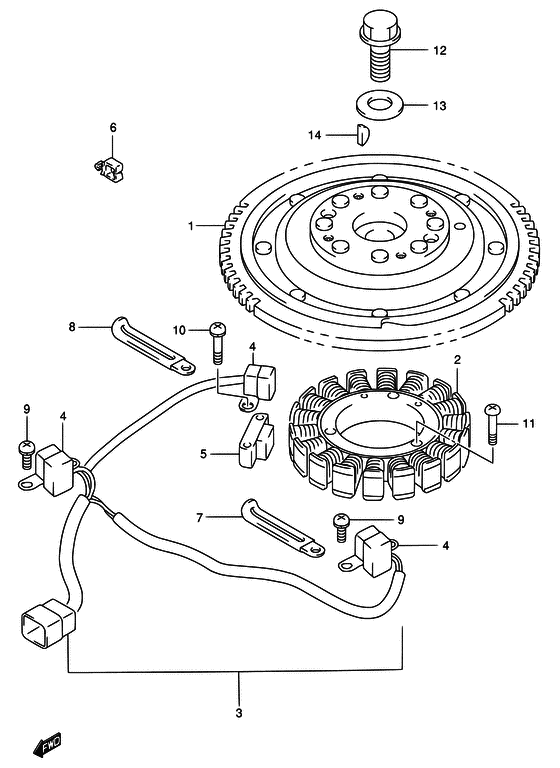 12
13
14
6
1
8
10
4
2
9
4
11
5
7
9
4
3
FWD