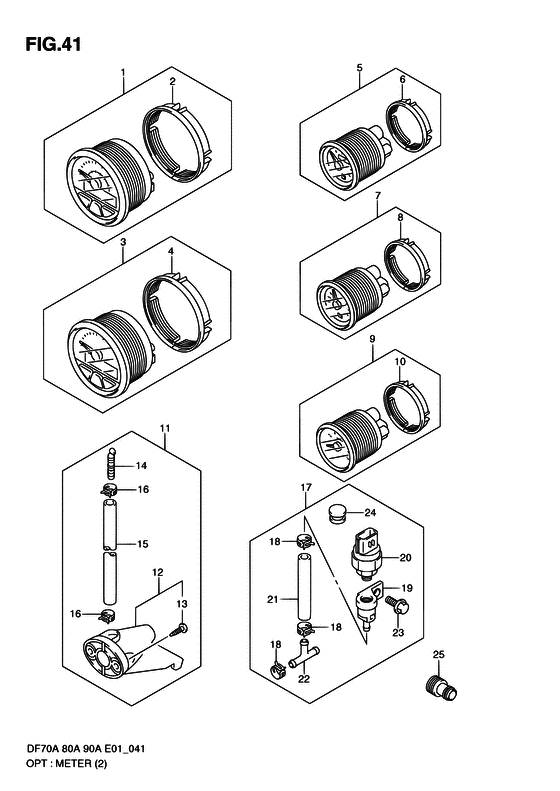 FIG.41

1
2
5
6
7
8
3
4
9
10
11
14
16
15
12
13
16
17
24
18
20
19
21
23
18
18
22
25

DF70A 80A 90A E01_041
OPT : METER (2)