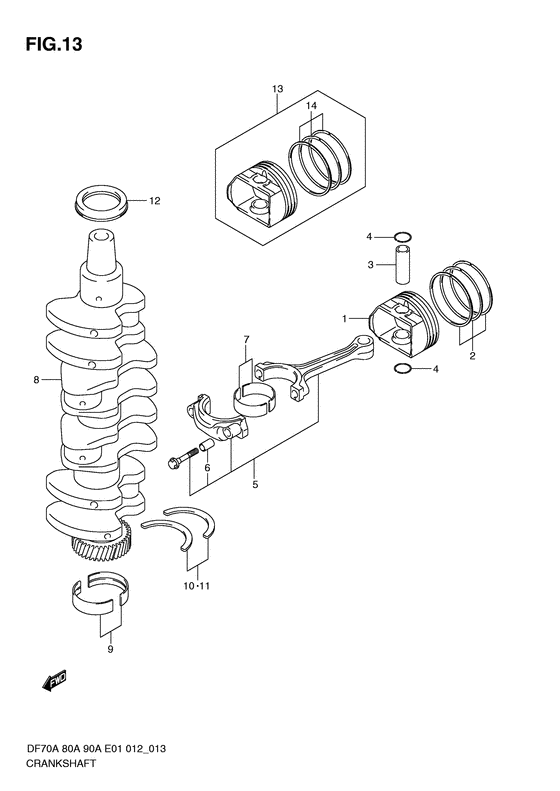 FIG.13

13
14
12
4
3
1
2
4
7
8
6
5
10·11
9
FWD

DF70A 80A 90A E01 012_013
CRANKSHAFT