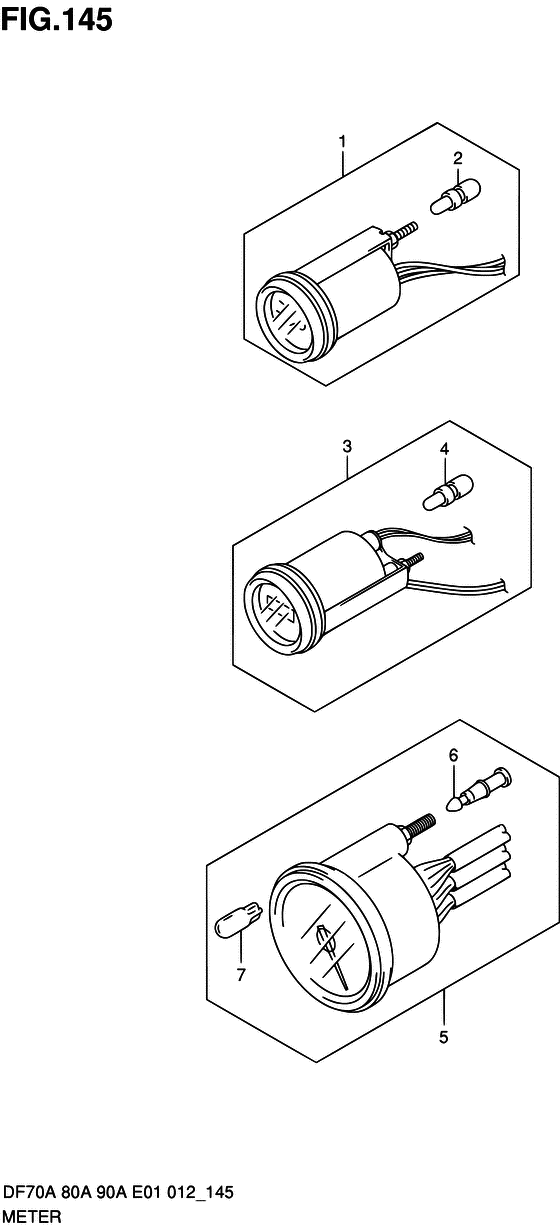 FIG.145

1
2
3
4
6
7
5

DF70A 80A 90A E01 012_145
METER