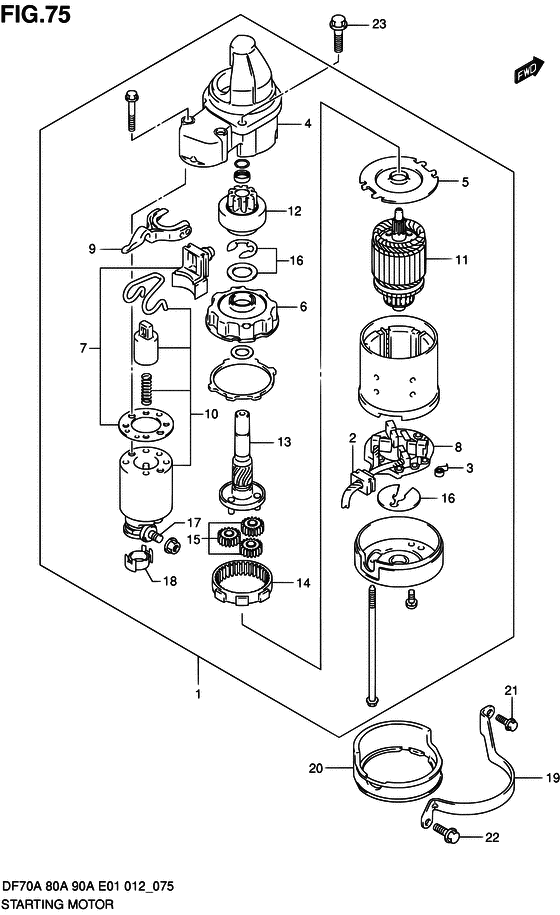 FIG.75

23

FWD

4

5

12

9

16

11

6

7

10

13

2

8

3

16

17

15

18

14

1

21

20

19

22

DF70A 80A 90A E01 012_075
STARTING MOTOR