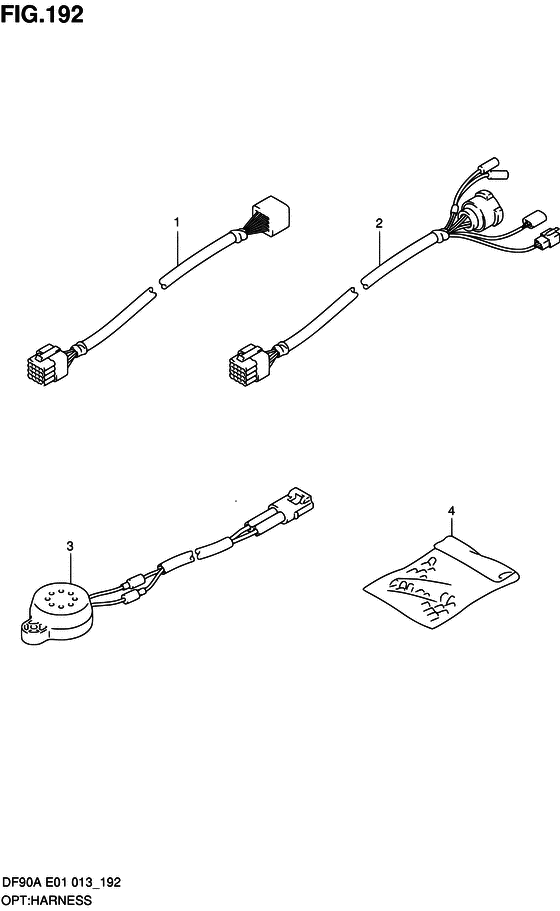 FIG.192

1

2

3

4

DF90A E01 013_192
OPT:HARNESS