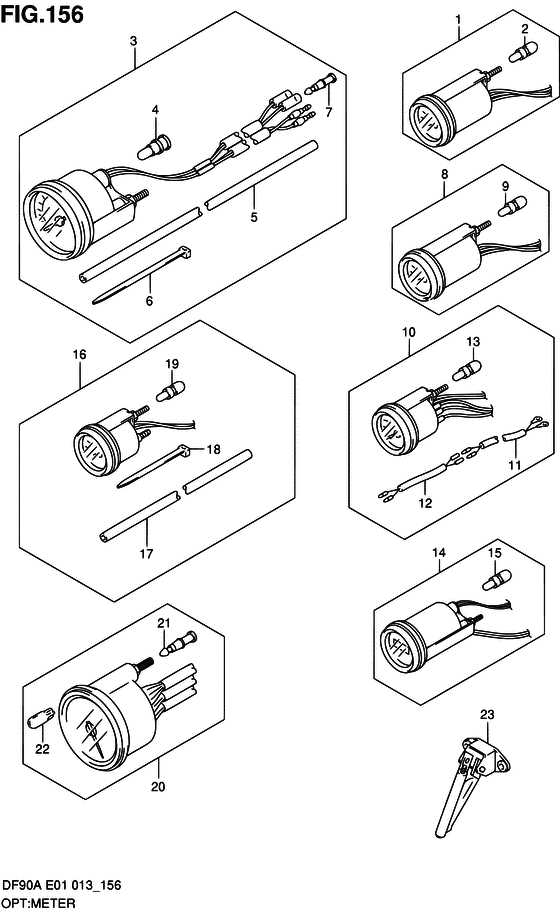 FIG.156

3
4
7
5
6
1
2
8
9
16
19
18
17
10
13
11
12
14
15
21
22
20
23

DF90A E01 013_156
OPT:METER