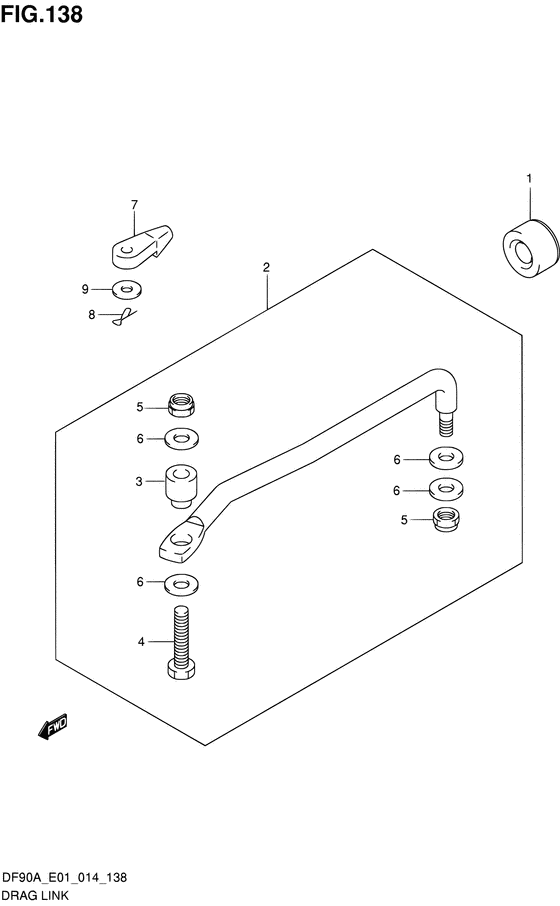 FIG.138

1

7

2

9

8

5

6

3

6

6

5

6

4

FWD

DF90A_E01_014_138
DRAG LINK