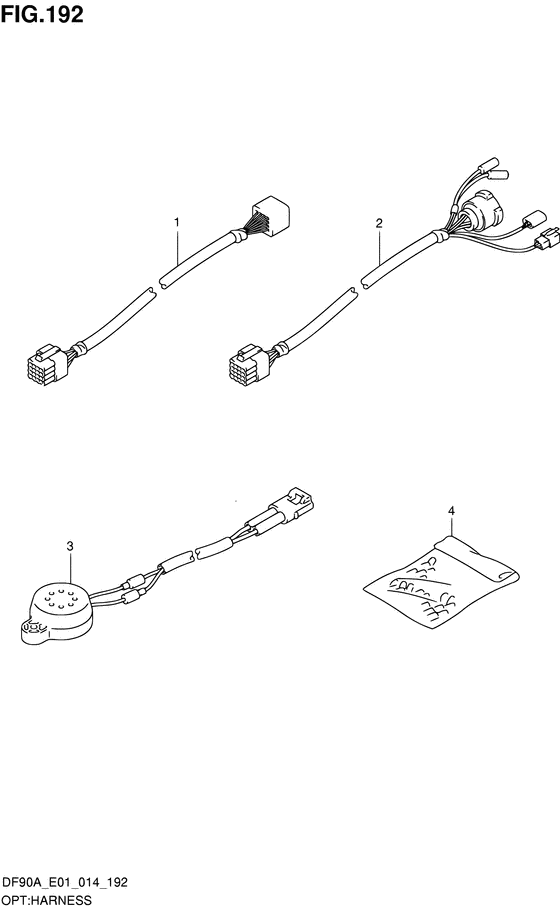 FIG.192

1

2

3

4

DF90A_E01_014_192
OPT:HARNESS