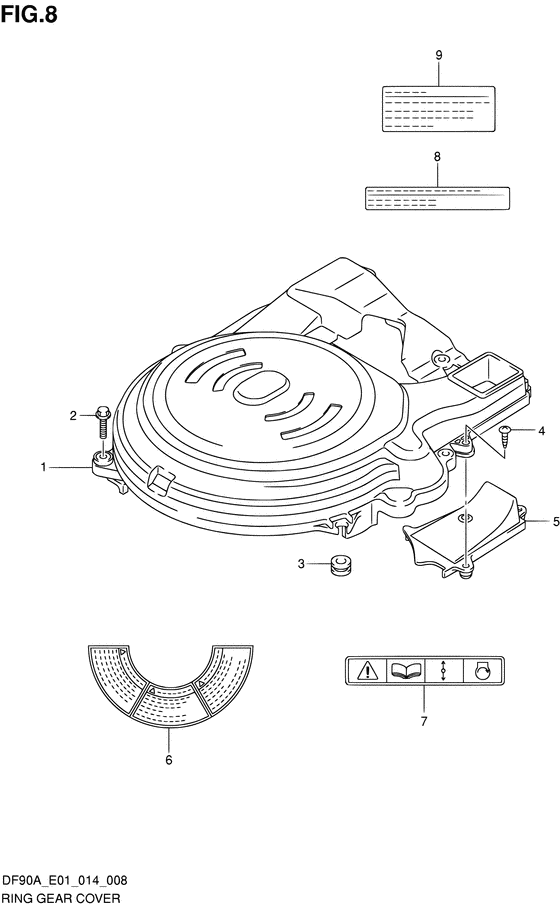 FIG.8

9

8

2

1

4

5

3

6

7

DF90A_E01_014_008
RING GEAR COVER