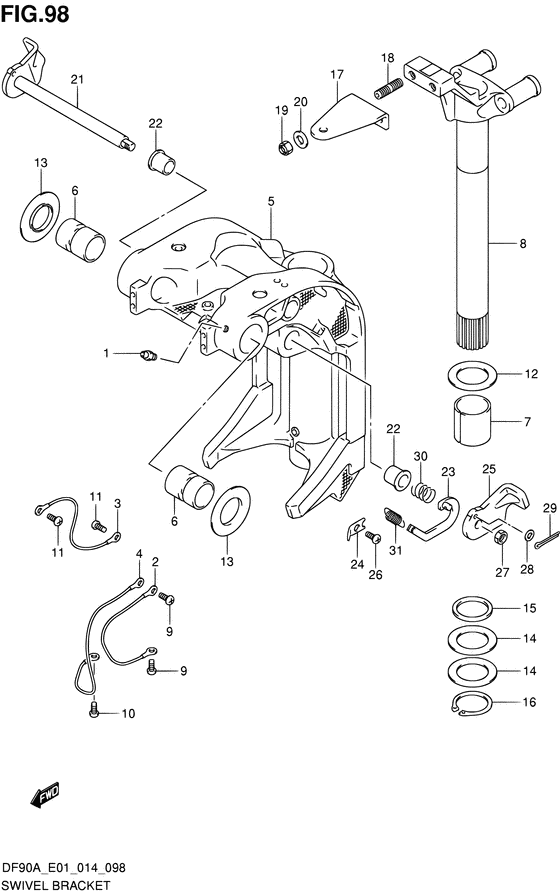 FIG.98

21
22
13
6
17
18
19
20
5
8
1
12
7
22
30
23
25
29
11
3
11
6
13
24
26
31
27
28
4
2
9
9
10
15
14
14
16

FWD

DF90A_E01_014_098
SWIVEL BRACKET