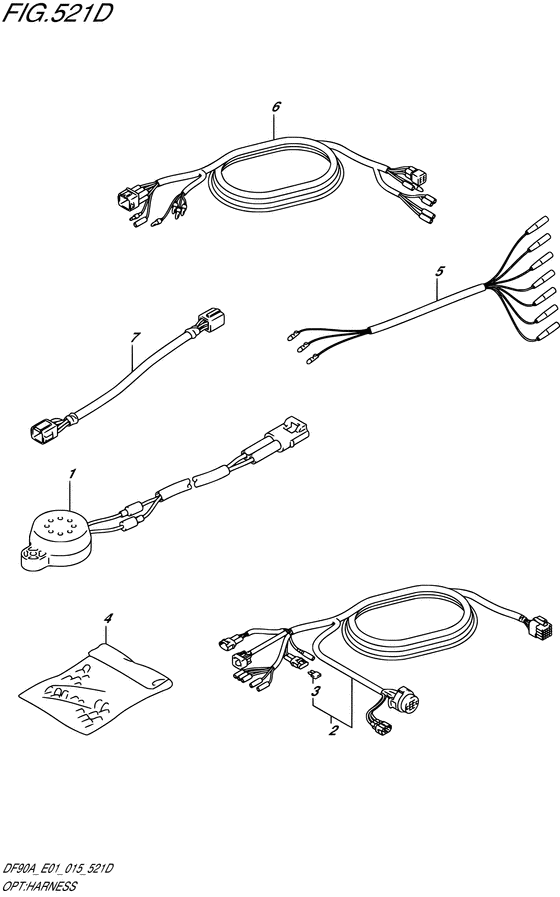 FIG.521D

6

5

7

1

4

3

2

DF90A_E01_015_521D
OPT:HARNESS