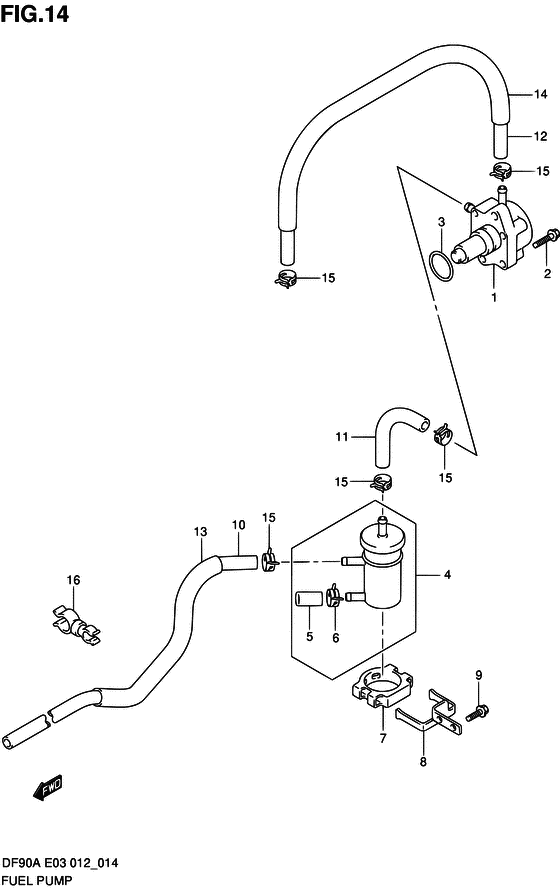 FIG.14

14
12
15
3
2
1
15
11
15
15
13
10
15
4
16
5
6
9
7
8
FWD

DF90A E03 012_014
FUEL PUMP