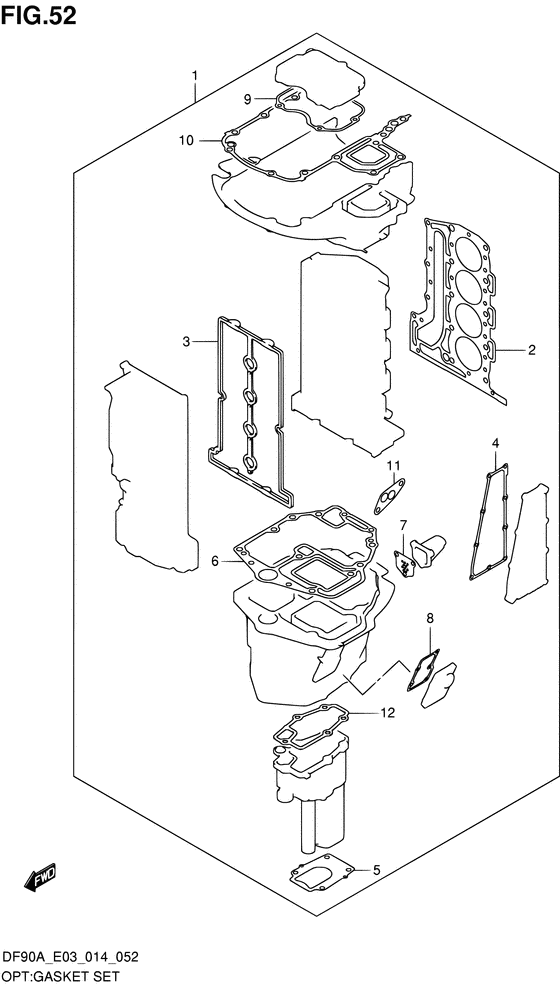 FIG.52

1

9

10

2

3

4

11

7

6

8

12

5

FWD

DF90A_E03_014_052
OPT:GASKET SET