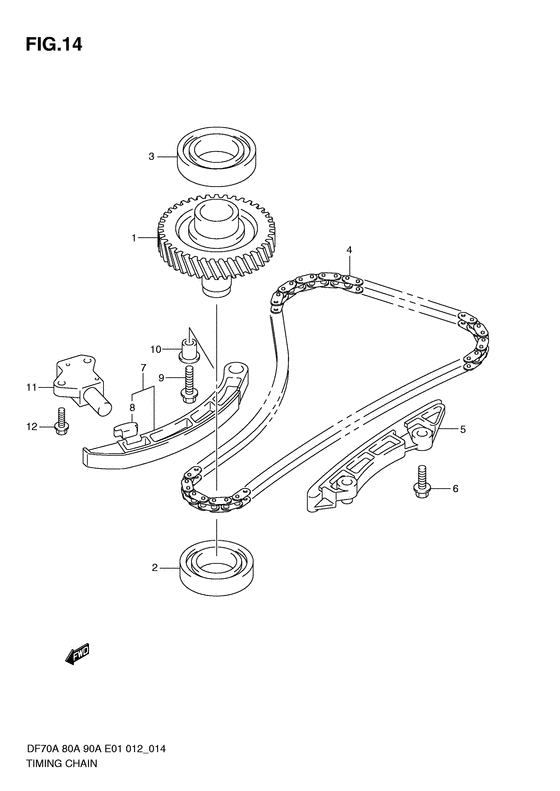 FIG.14

3
1
4
10
7
9
11
8
12
5
6
2

FWD

DF70A 80A 90A E01 012_014
TIMING CHAIN