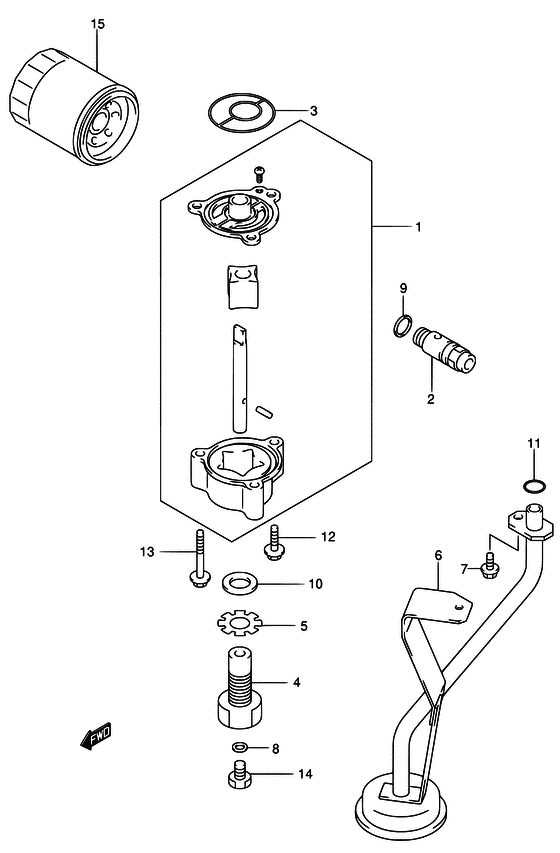 15
3
1
9
2
11
13
12
6
7
10
5
4
FWD
8
14