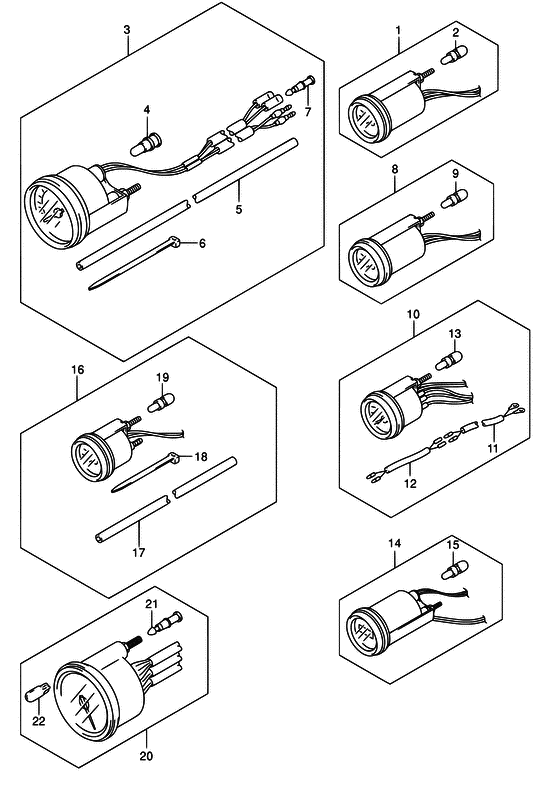 3
4
7
5
6
1
2
8
9
10
13
11
12
16
19
18
17
14
15
21
22
20