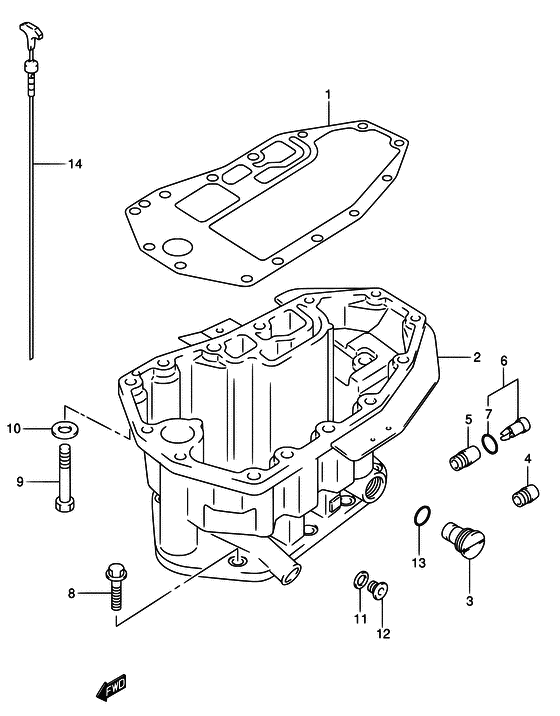 1
14
2
6
7
5
4
10
9
13
3
8
11
12
FWD