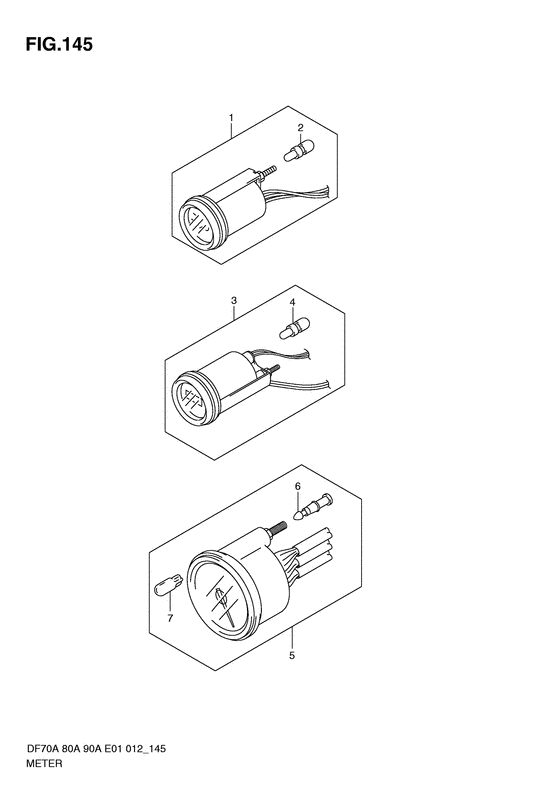 FIG.145

1
2
3
4
6
7
5

DF70A 80A 90A E01 012_145
METER