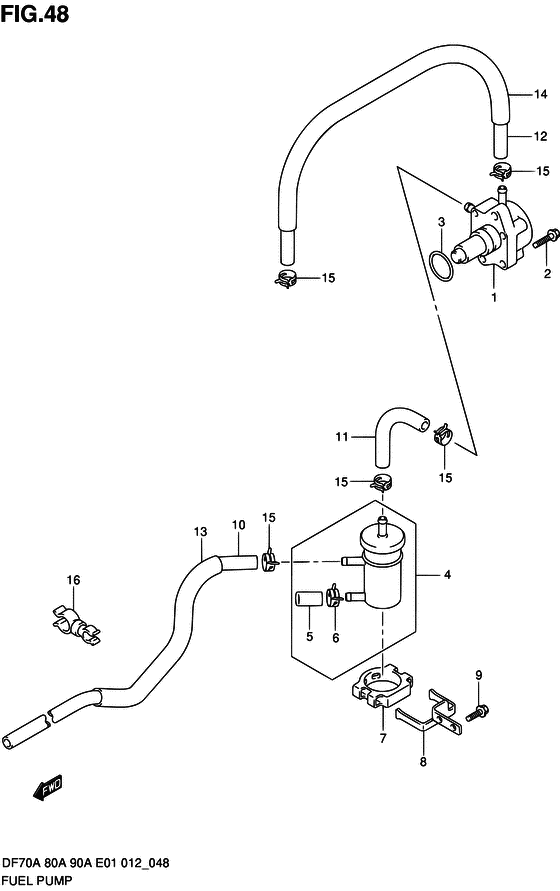 FIG.48

14
12
15
3
2
1
15
11
15
15
13
10
15
4
16
5
6
9
7
8
FWD

DF70A 80A 90A E01 012_048
FUEL PUMP