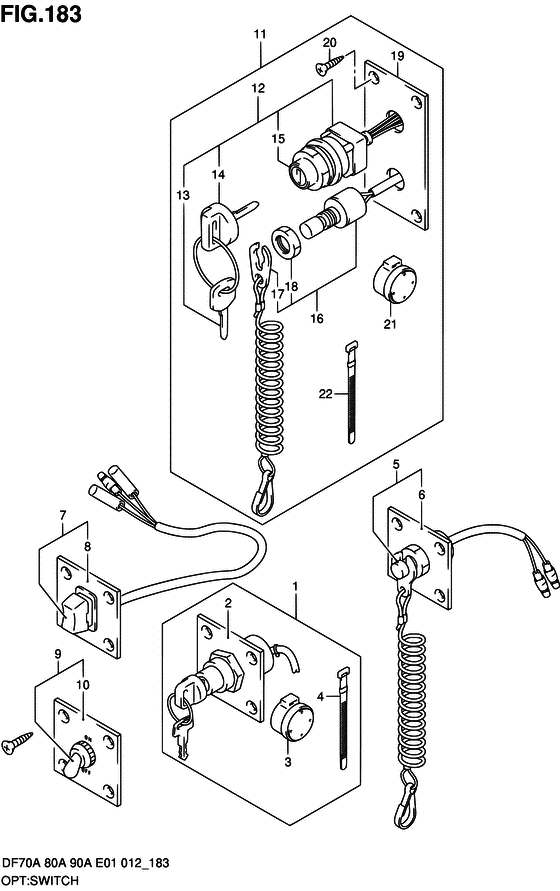 FIG.183

11
20
19
12
15
14
13
17
18
16
21
22
5
6
7
8
1
2
4
3
9
10

DF70A 80A 90A E01 012_183
OPT:SWITCH