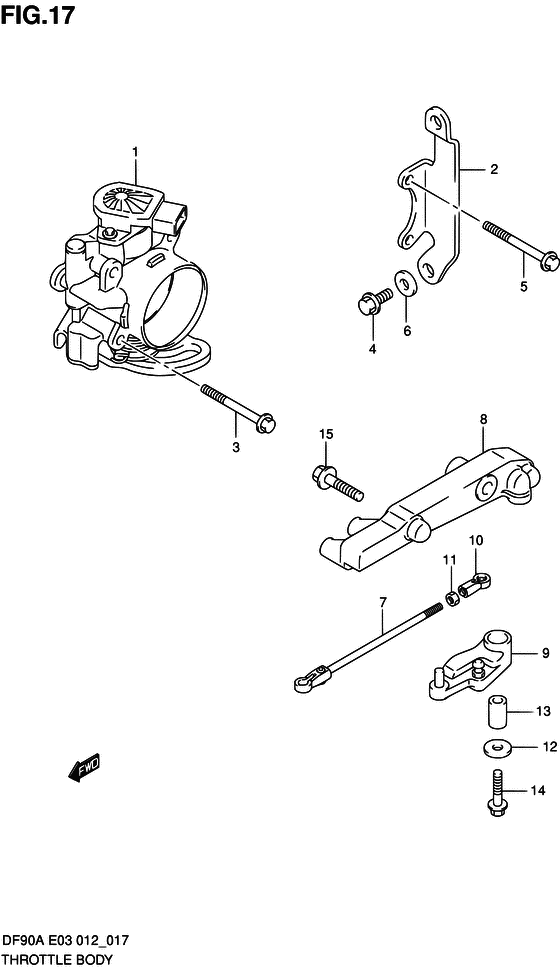 FIG.17

1

2

5

4

6

3

15

8

11

10

7

9

13

12

14

FWD

DF90A E03 012_017
THROTTLE BODY