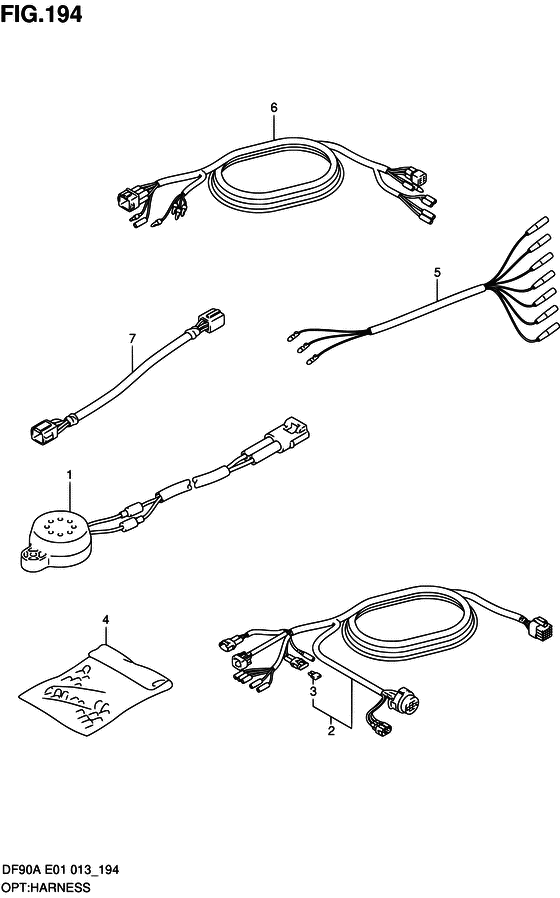 FIG.194

6

5

7

1

4

3

2

DF90A E01 013_194
OPT:HARNESS