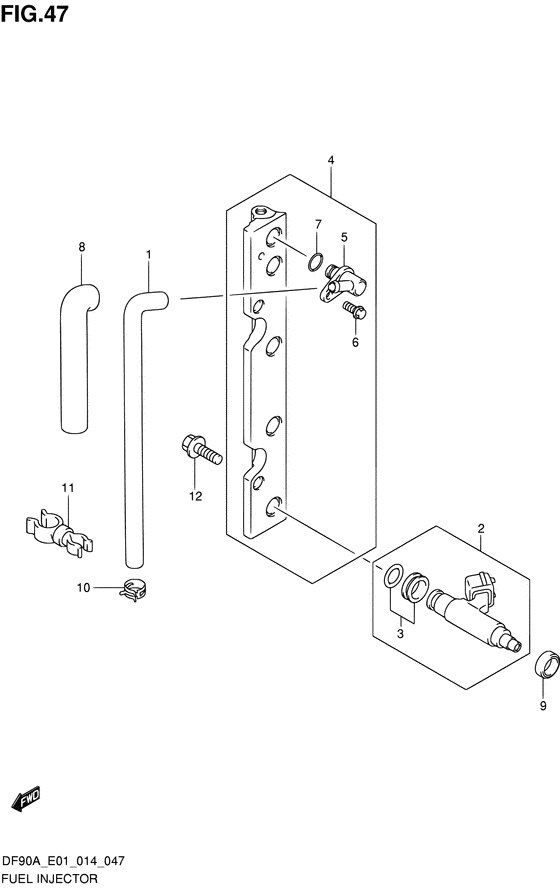 FIG.47

4

7

5

8

1

6

12

11

2

10

3

9

FWD

DF90A_E01_014_047
FUEL INJECTOR