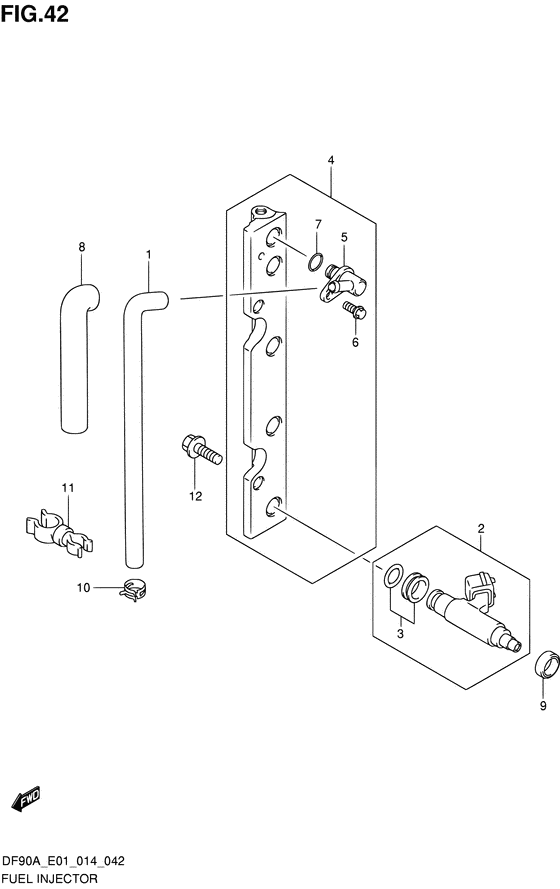 FIG.42

4
7
5
8
1
6
12
11
2
10
3
9

FWD

DF90A_E01_014_042
FUEL INJECTOR