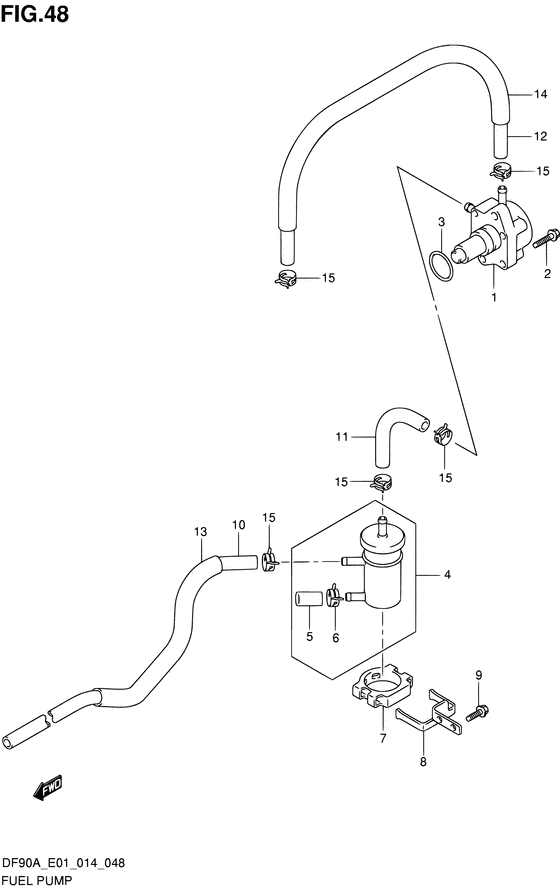 FIG.48

14
12
15
3
2
1
15
11
15
15
13
10
15
4
5
6
9
7
8
FWD

DF90A_E01_014_048
FUEL PUMP