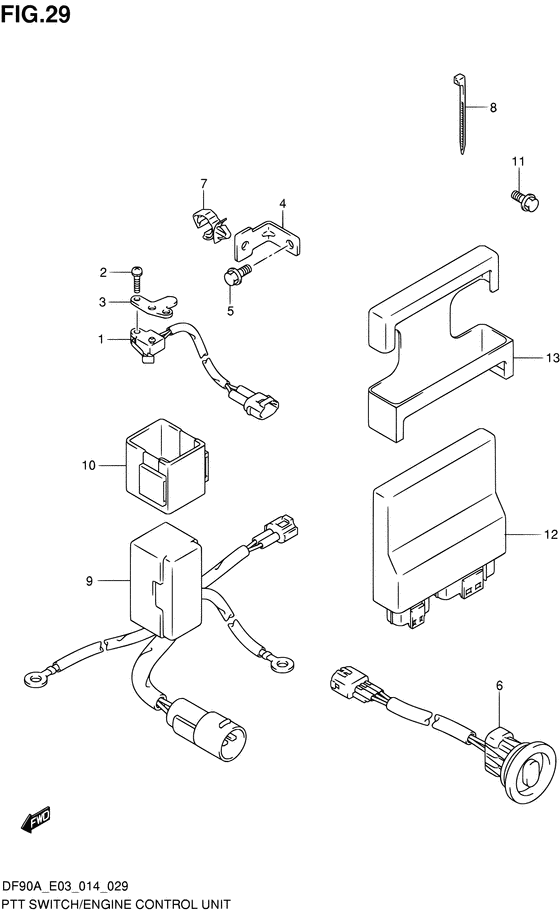 FIG.29

8

11

7

4

2

3

5

1

13

10

12

9

6

FWD

DF90A_E03_014_029
PTT SWITCH/ENGINE CONTROL UNIT