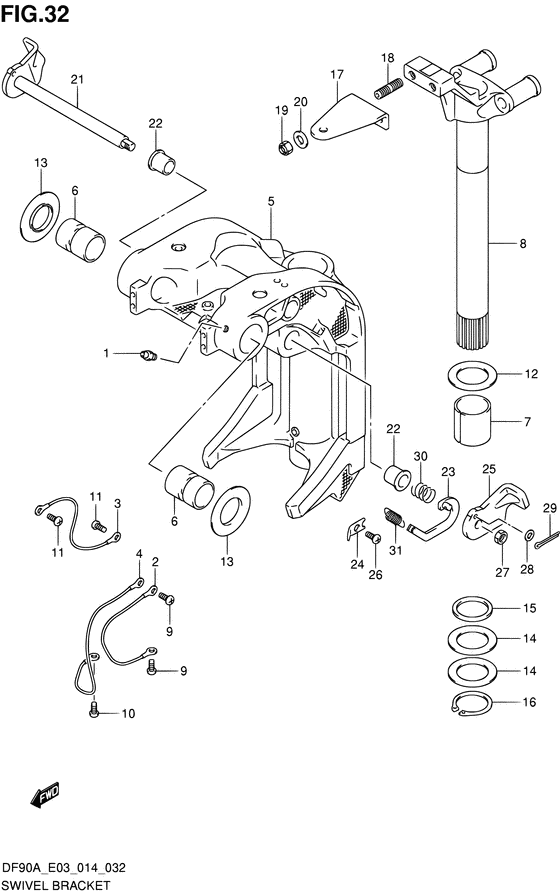 FIG.32

21

22

13

6

18

17

19

20

5

8

1

12

7

22

30

23

25

29

11

3

11

6

13

24

26

31

27

28

4

2

9

9

10

15

14

14

16

FWD

DF90A_E03_014_032
SWIVEL BRACKET