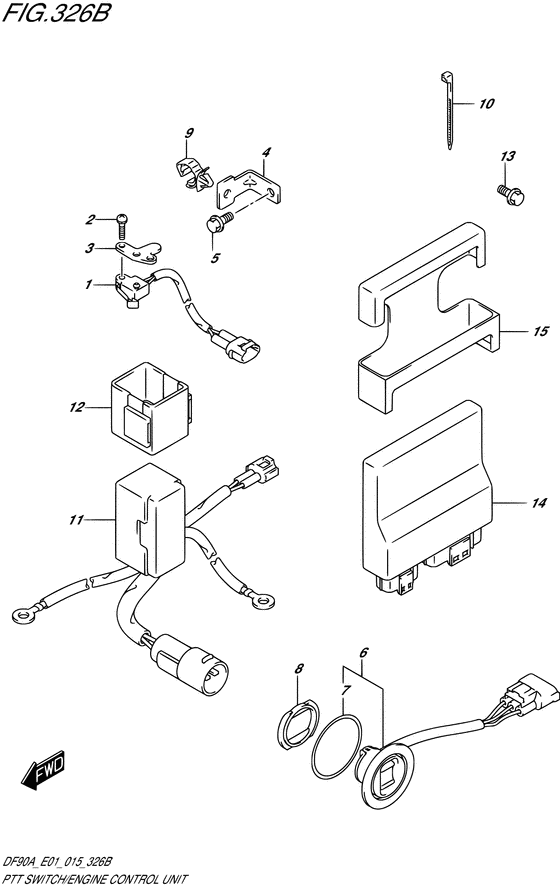 FIG.326B

10
9
4
13
2
3
5
1
15
12
11
14
6
8
7
FWD

DF90A_E01_015_326B
PTT SWITCH/ENGINE CONTROL UNIT