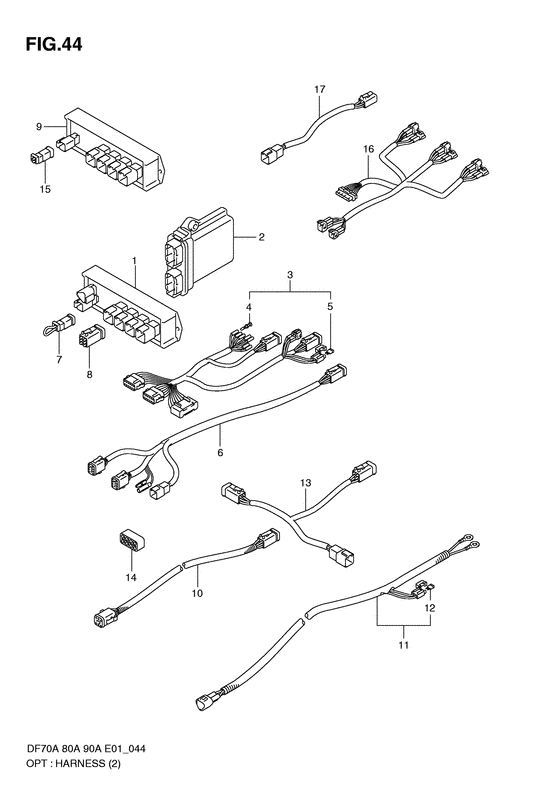 FIG.44

17

9

16

15

2

1

3

4

5

7

8

6

13

14

10

12

11

DF70A 80A 90A E01_044
OPT : HARNESS (2)