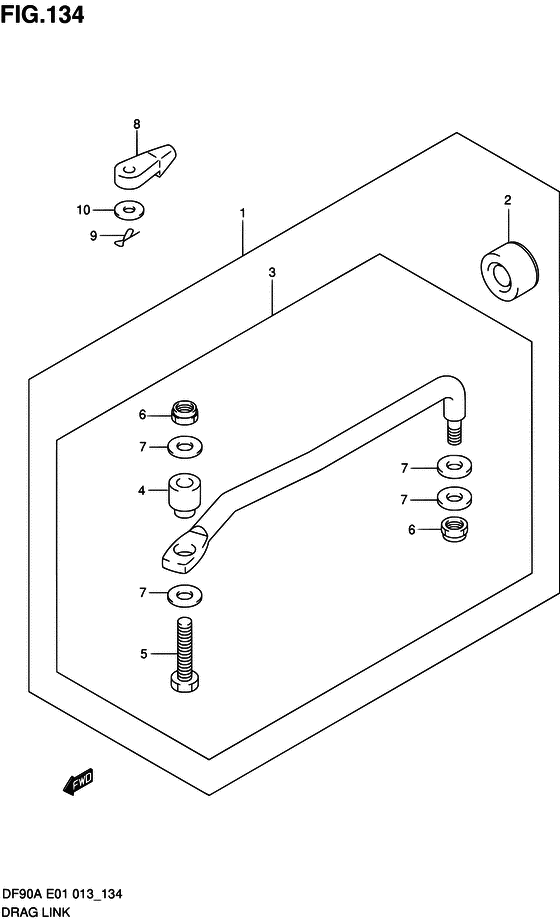 FIG.134

8

10

9

1

2

3

6

7

4

7

7

6

7

5

FWD

DF90A E01 013_134
DRAG LINK