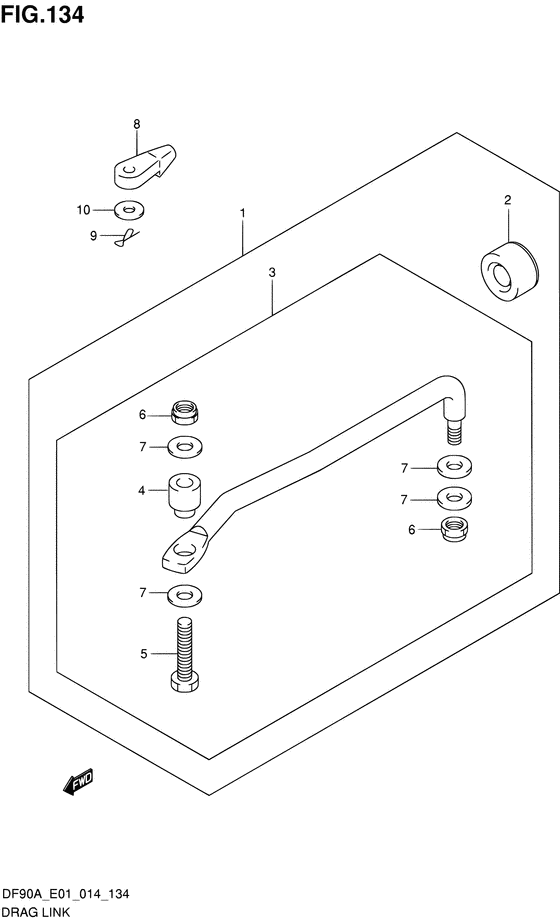 FIG.134

8
10
9
1
2
3
6
7
4
7
7
6
7
5
FWD

DF90A_E01_014_134
DRAG LINK