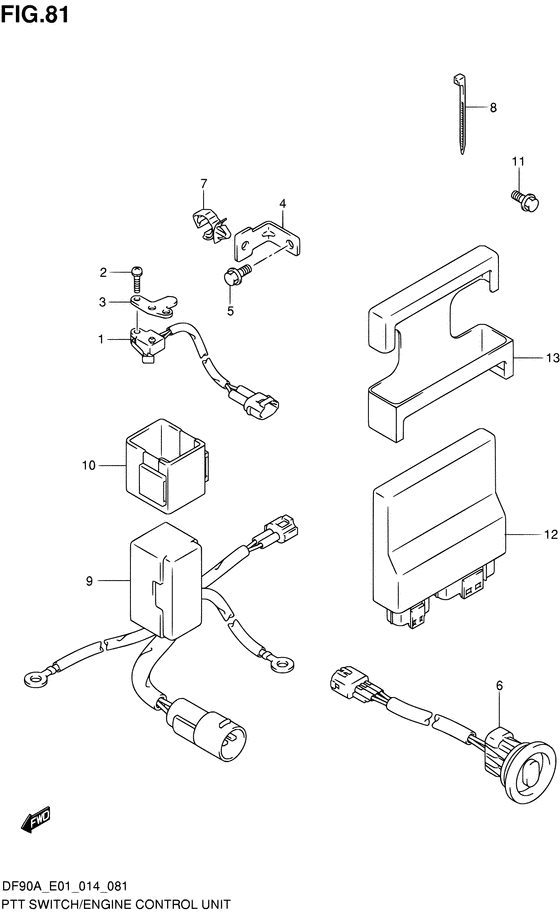 FIG.81

8

11

7

4

2

3

5

1

13

10

12

9

6

FWD

DF90A_E01_014_081
PTT SWITCH/ENGINE CONTROL UNIT